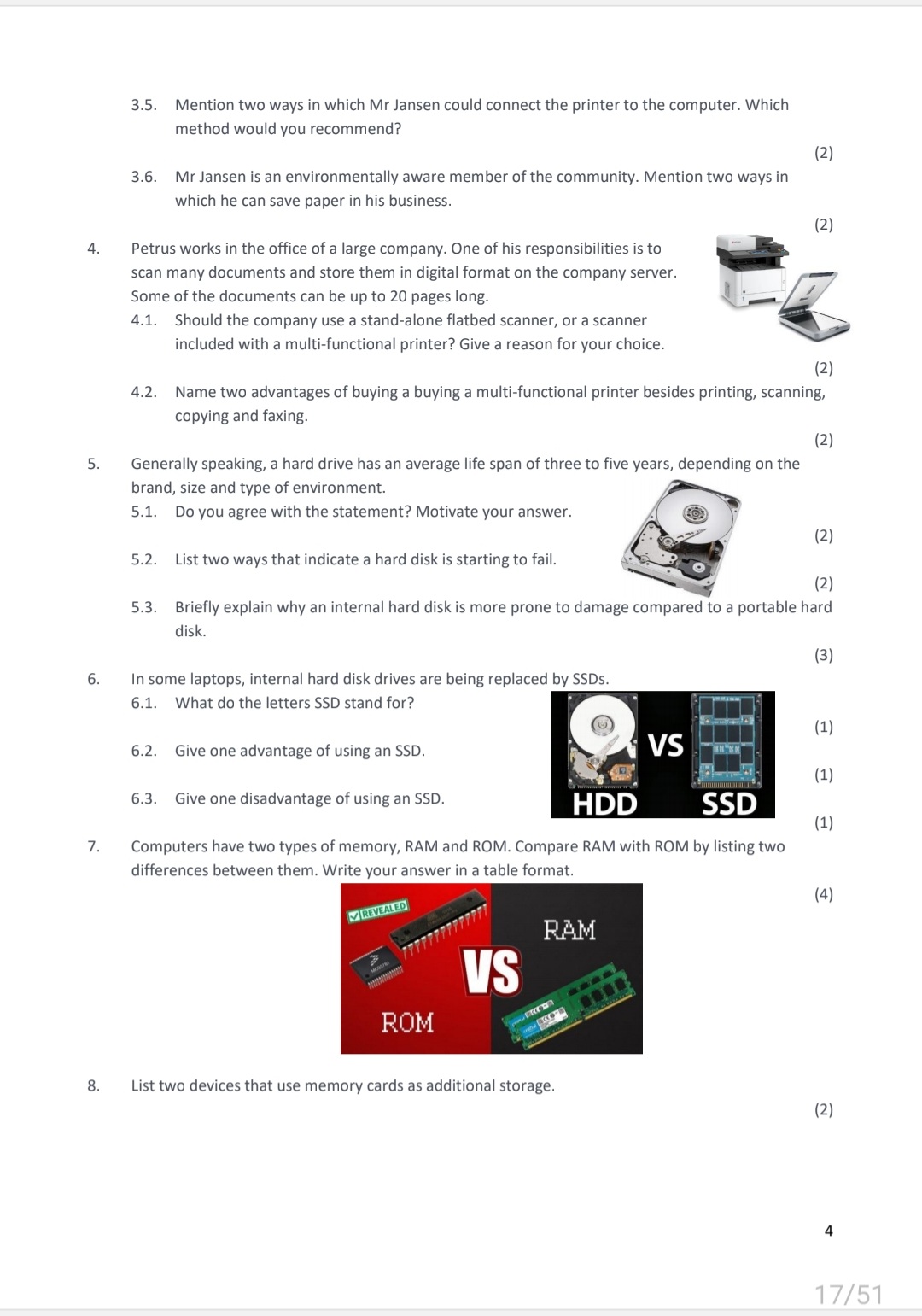 3.5. Mention two ways in which Mr Jansen could connect the printer to the computer. Which method would you recommend?

(2)

3.6. Mr Jansen is an environmentally aware member of the community. Mention two ways in which he can save paper in his business.

(2)

4. Petrus works in the office of a large company. One of his responsibilities is to scan many documents and store them in digital format on the company server. Some of the documents can be up to 20 pages long.

4.1. Should the company use a stand-alone flatbed scanner, or a scanner included with a multi-functional printer? Give a reason for your choice.

(2)

4.2. Name two advantages of buying a buying a multi-functional printer besides printing, scanning, copying and faxing.

(2)

5. Generally speaking, a hard drive has an average life span of three to five years, depending on the brand, size and type of environment.

5.1. Do you agree with the statement? Motivate your answer.

(2)

5.2. List two ways that indicate a hard disk is starting to fail.

(2)

5.3. Briefly explain why an internal hard disk is more prone to damage compared to a portable hard disk.

(3)

6. In some laptops, internal hard disk drives are being replaced by SSDs.

6.1. What do the letters SSD stand for?

(1)

6.2. Give one advantage of using an SSD.

(1)

6.3. Give one disadvantage of using an SSD.

(1)

VS
HDD SSD

7. Computers have two types of memory, RAM and ROM. Compare RAM with ROM by listing two differences between them. Write your answer in a table format.

(4)

REVEALED
RAM
VS
ROM

8. List two devices that use memory cards as additional storage.

(2)

4

17/51